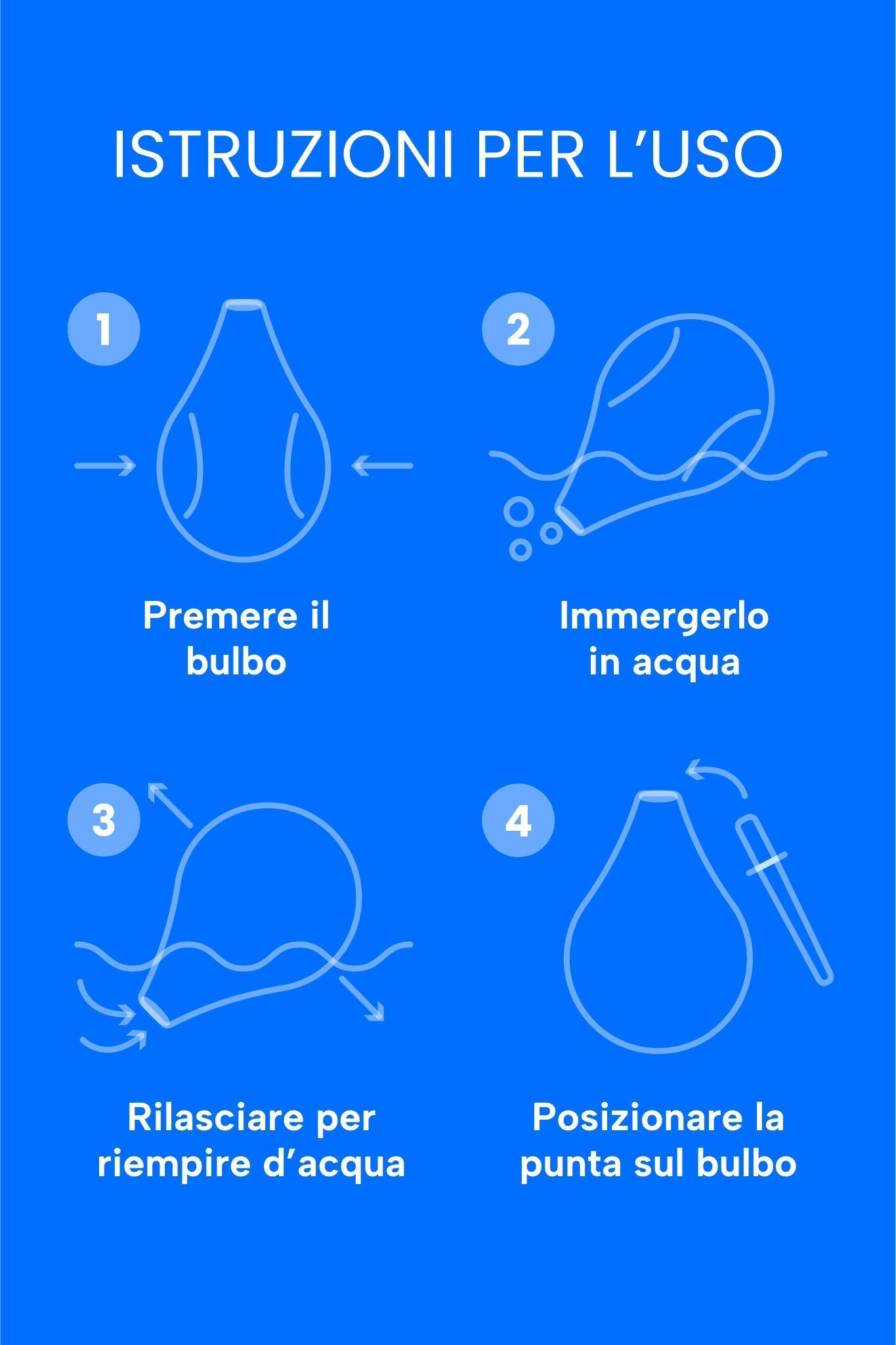 ISTRUZIONI PER L'USO

1

Premere il bulbo

2

Immergerlo in acqua

3

Rilasciare per riempire d'acqua

4

Posizionare la punta sul bulbo